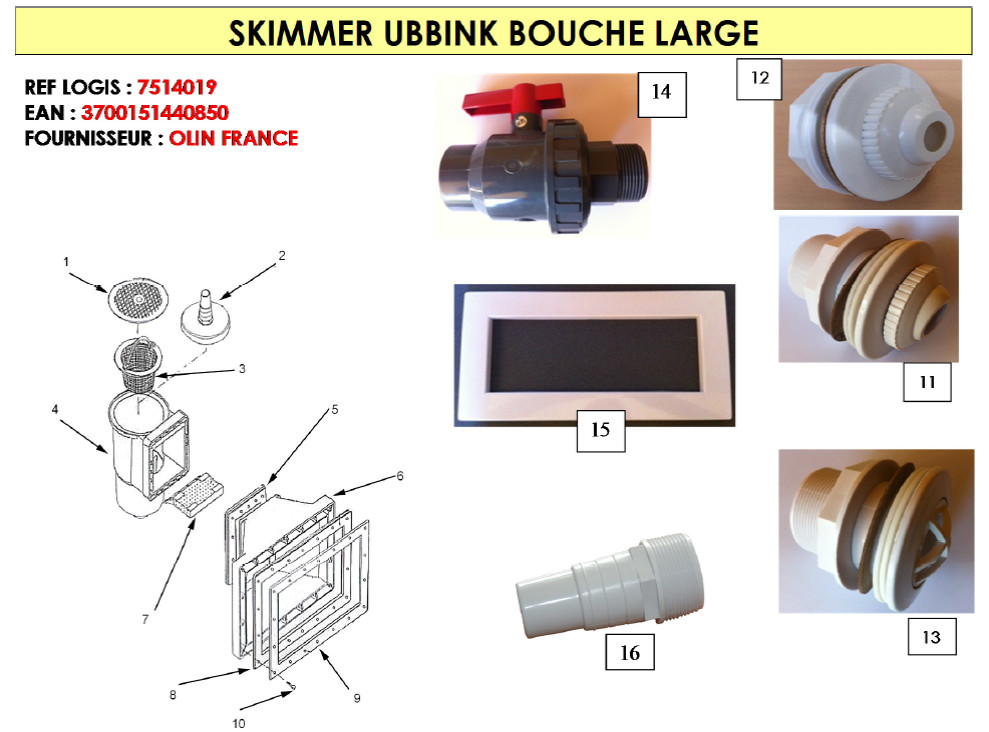 SKIMMER UBBINK BOUCHE LARGE

REF LOGIS : 7514019
EAN : 3700151440850
FOURNISSEUR : OLIN FRANCE

1
2
3
4
5
6
7
8
9
10

14

12

11

15

16

13