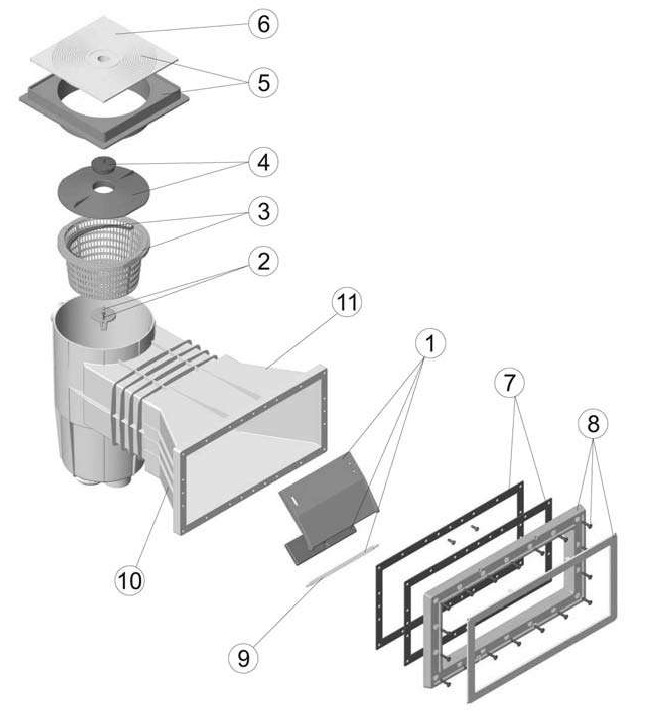 6
5
4
3
2
11
1
7
8
10
9